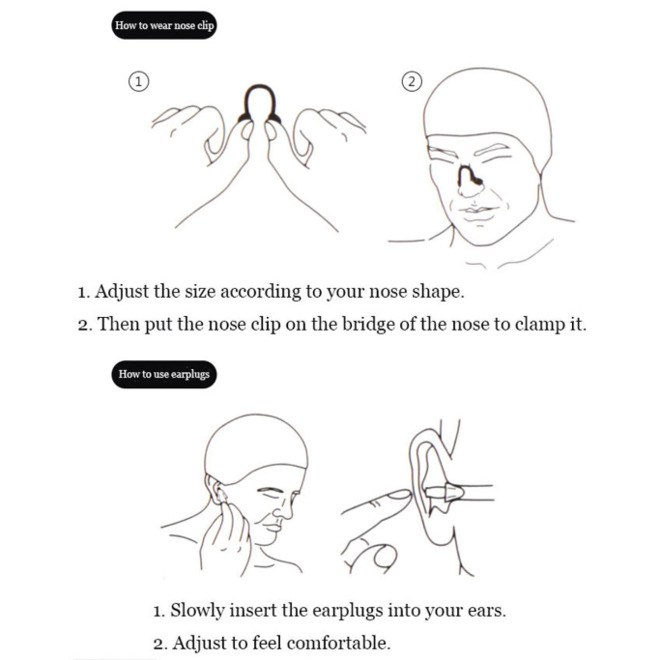 How to wear nose clip

①

②

1. Adjust the size according to your nose shape.

2. Then put the nose clip on the bridge of the nose to clamp it.

How to use earplugs

1. Slowly insert the earplugs into your ears.

2. Adjust to feel comfortable.