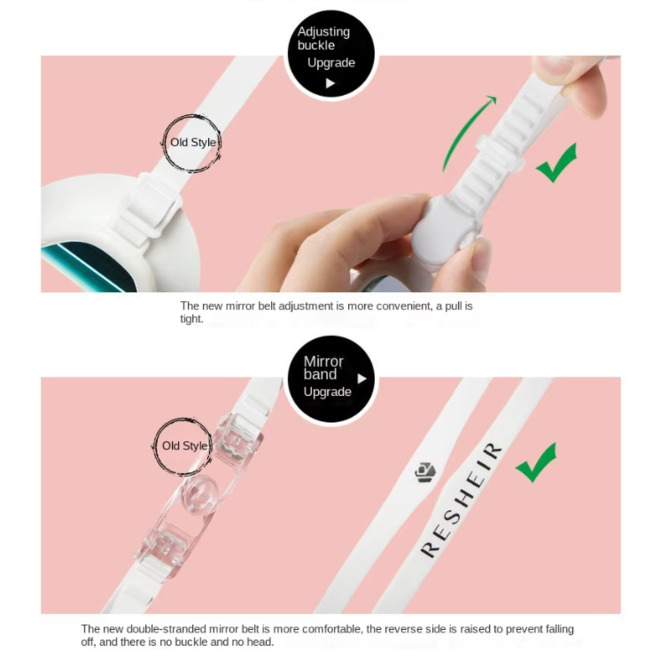 Adjusting buckle
Upgrade

Old Style

The new mirror belt adjustment is more convenient, a pull is tight.

Mirror band
Upgrade

Old Style

RESHEIR

The new double-stranded mirror belt is more comfortable, the reverse side is raised to prevent falling off, and there is no buckle and no head.